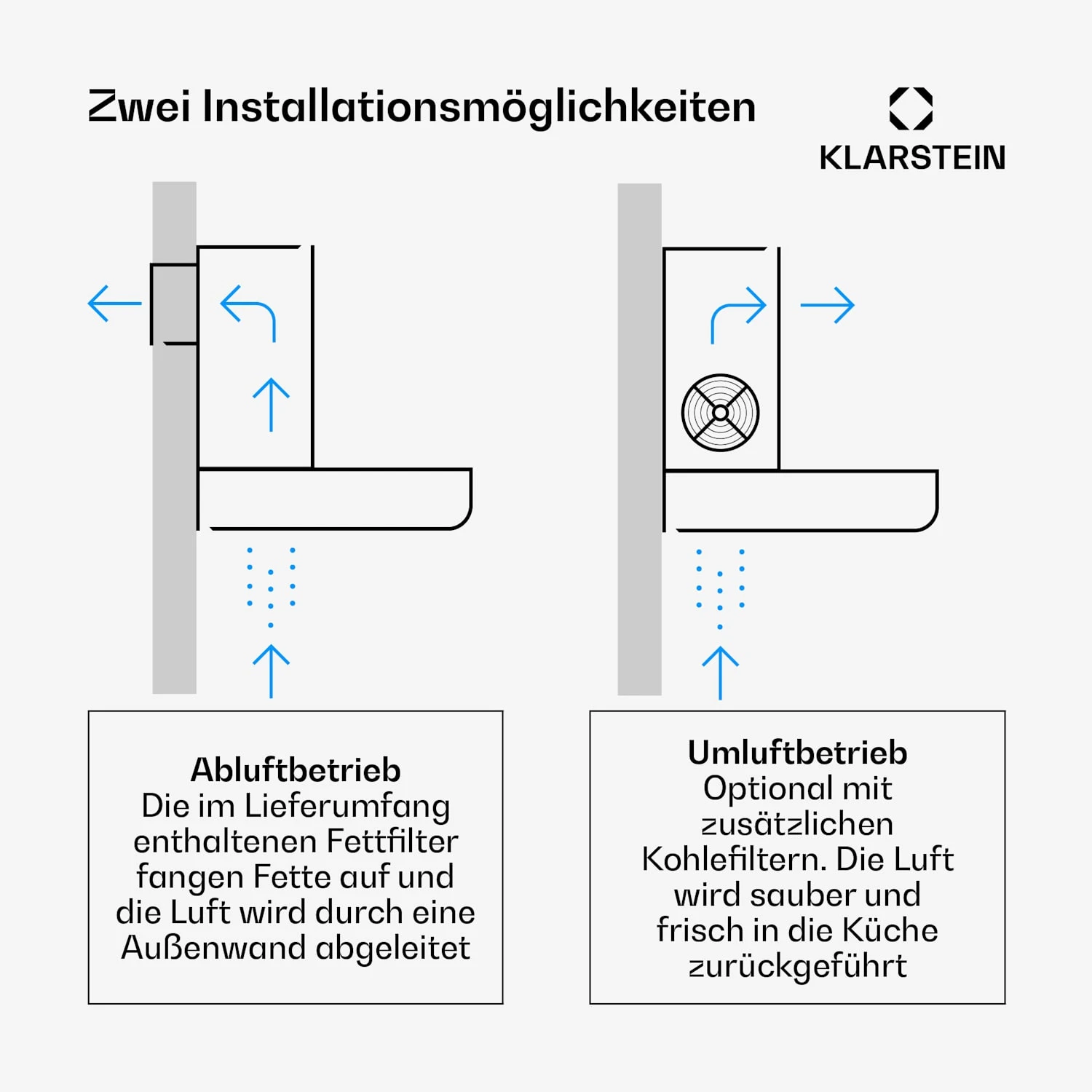 Zwei Installationsmöglichkeiten

KLARSTEIN

Abluftbetrieb
Die im Lieferumfang enthaltenen Fettfilter fangen Fette auf und die Luft wird durch eine Außenwand abgeleitet

Umluftbetrieb
Optional mit zusätzlichen Kohlefiltern. Die Luft wird sauber und frisch in die Küche zurückgeführt